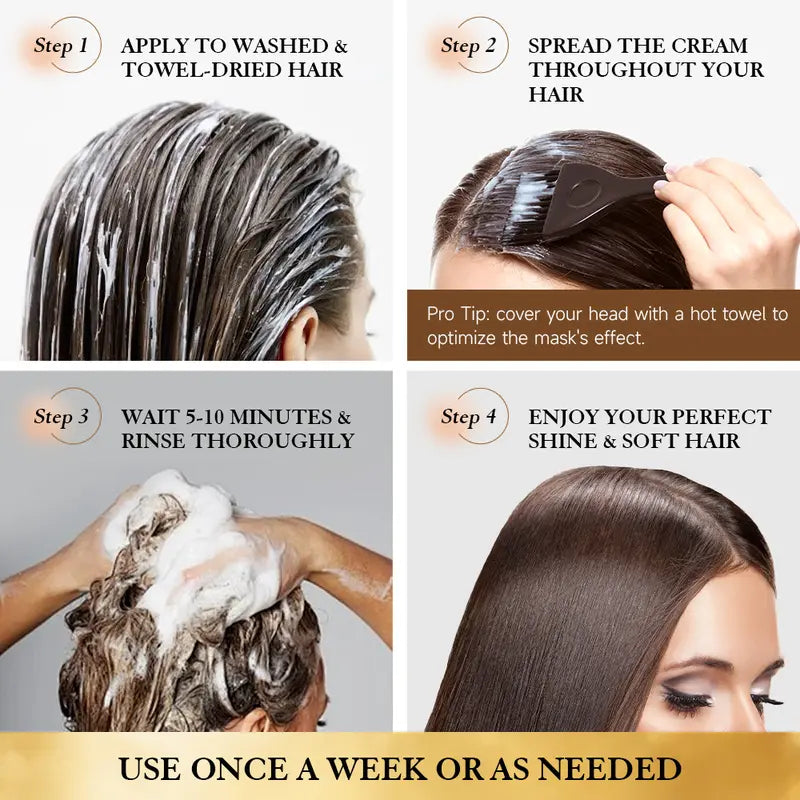 Step 1 APPLY TO WASHED & TOWEL-DRIED HAIR

Step 2 SPREAD THE CREAM THROUGHOUT YOUR HAIR

Pro Tip: cover your head with a hot towel to optimize the mask's effect.

Step 3 WAIT 5-10 MINUTES & RINSE THOROUGHLY

Step 4 ENJOY YOUR PERFECT SHINE & SOFT HAIR

USE ONCE A WEEK OR AS NEEDED