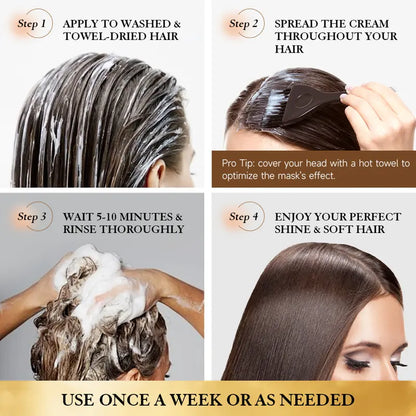 Step 1 APPLY TO WASHED & TOWEL-DRIED HAIR

Step 2 SPREAD THE CREAM THROUGHOUT YOUR HAIR

Pro Tip: cover your head with a hot towel to optimize the mask's effect.

Step 3 WAIT 5-10 MINUTES & RINSE THOROUGHLY

Step 4 ENJOY YOUR PERFECT SHINE & SOFT HAIR

USE ONCE A WEEK OR AS NEEDED